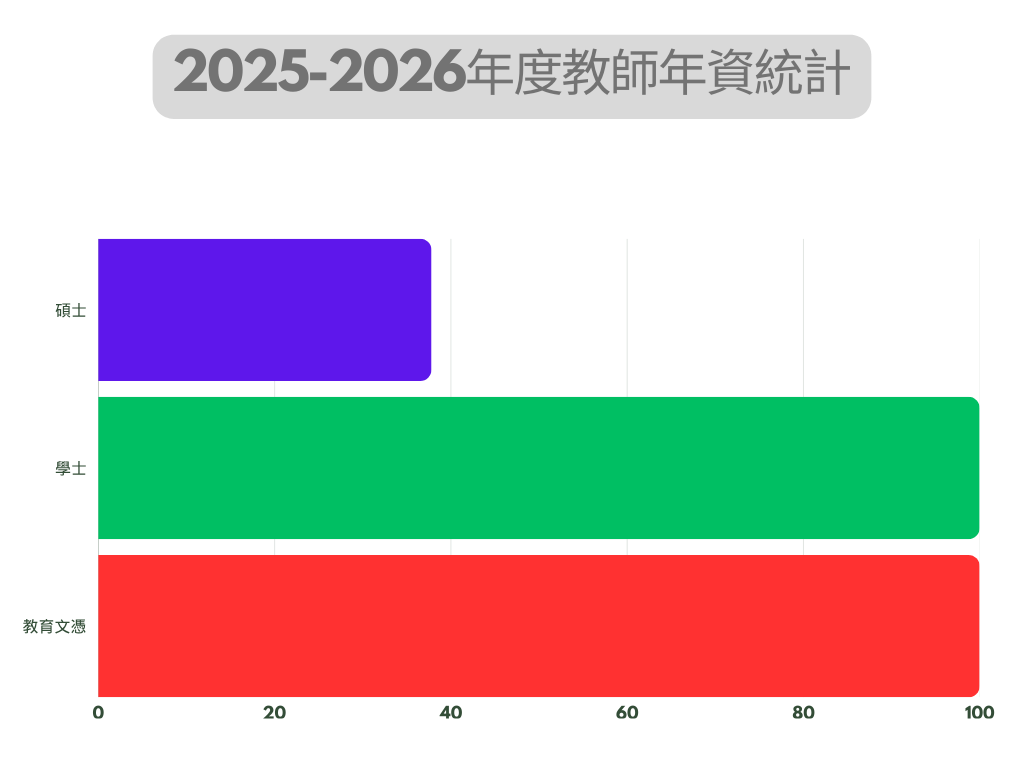 2025-2026年度教師年資統計

碩士
學士
教育文憑

0
20
40
60
80
100